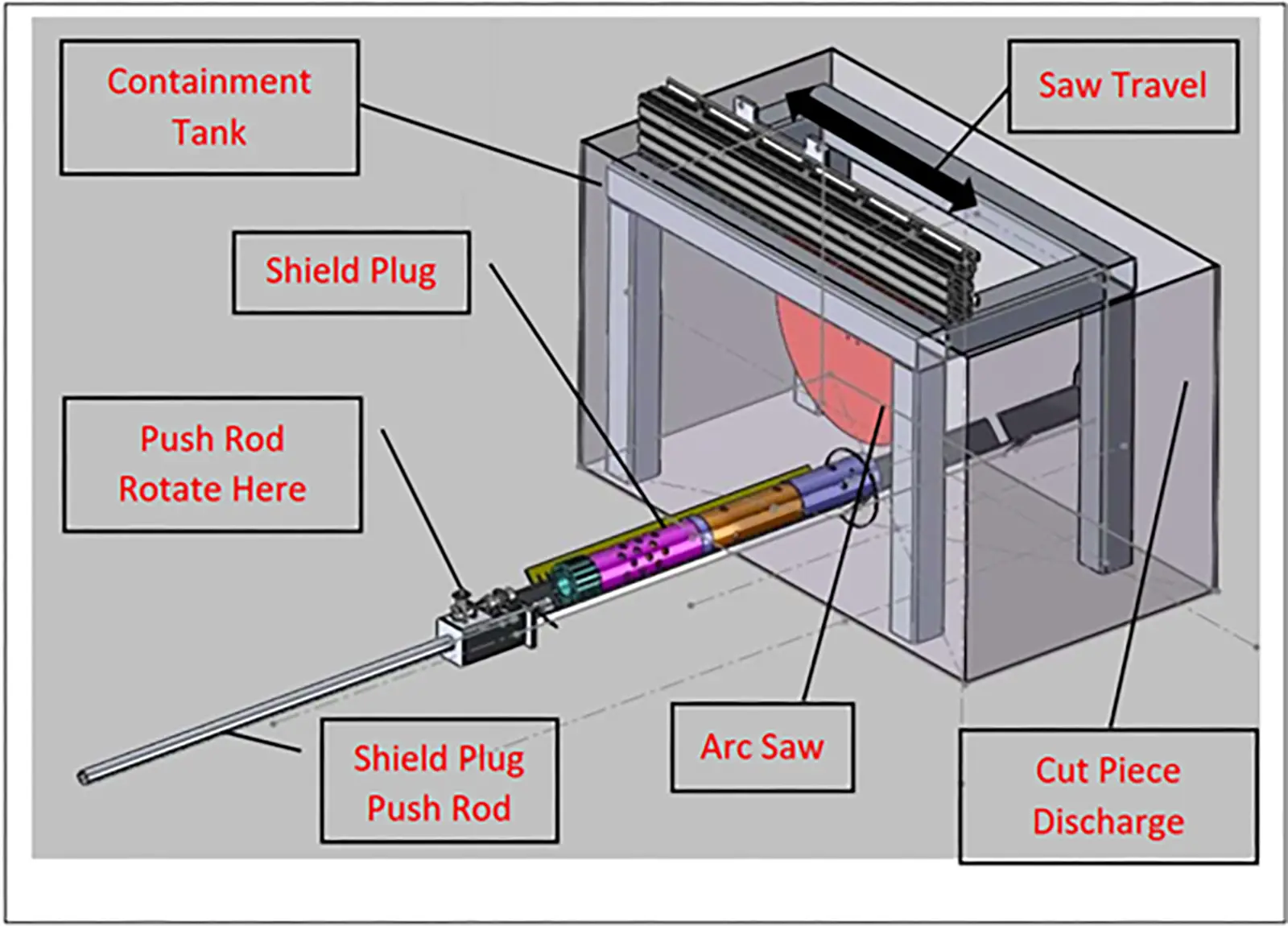 Containment Tank

Saw Travel

Shield Plug

Push Rod Rotate Here

Shield Plug Push Rod

Arc Saw

Cut Piece Discharge